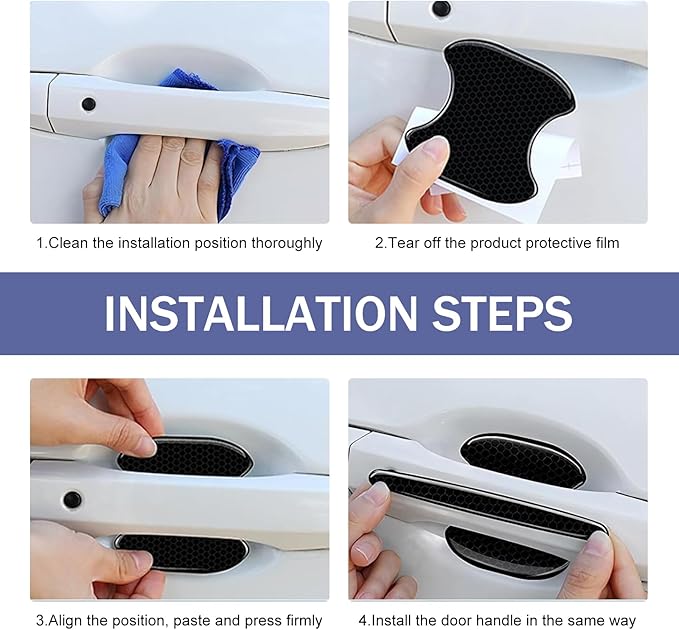 1.Clean the installation position thoroughly

2.Tear off the product protective film

INSTALLATION STEPS

3.Align the position, paste and press firmly

4.Install the door handle in the same way