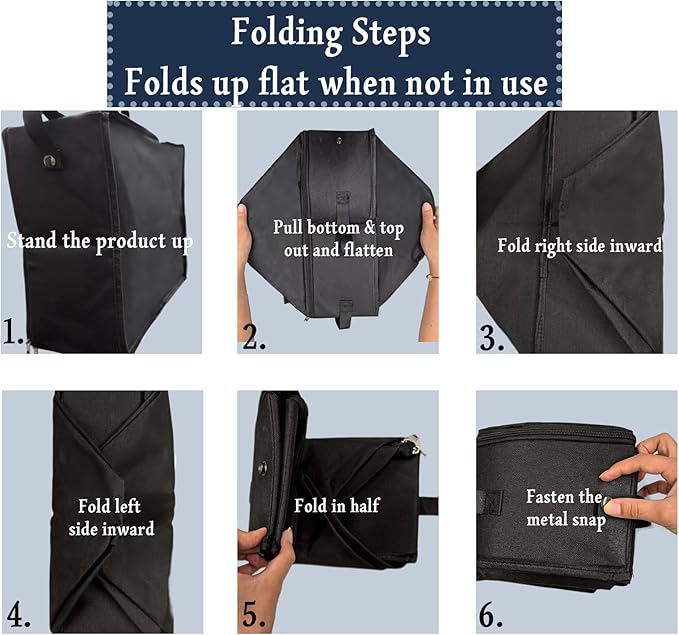 Folding Steps
Folds up flat when not in use

Stand the product up

1.

Pull bottom & top out and flatten

2.

Fold right side inward

3.

Fold left side inward

4.

Fold in half

5.

Fasten the metal snap

6.