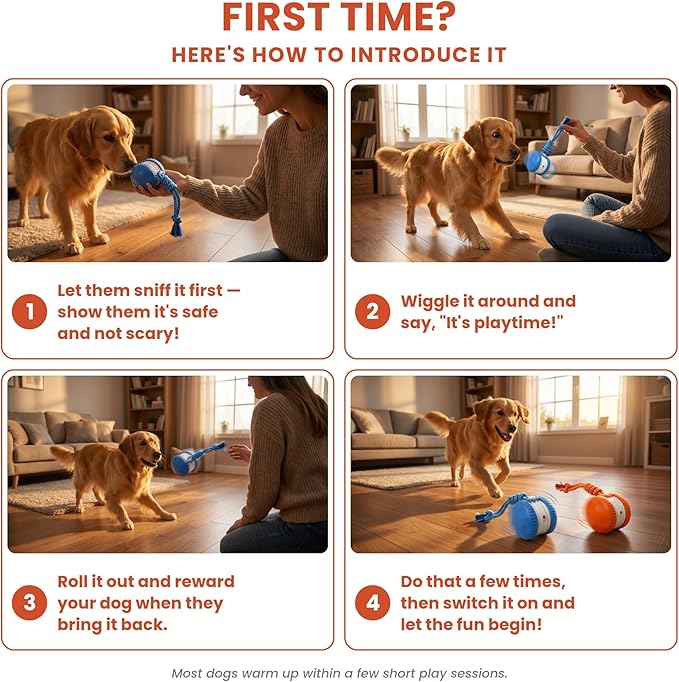 FIRST TIME?

HERE'S HOW TO INTRODUCE IT

1 Let them sniff it first — show them it's safe and not scary!

2 Wiggle it around and say, "It's playtime!"

3 Roll it out and reward your dog when they bring it back.

4 Do that a few times, then switch it on and let the fun begin!

Most dogs warm up within a few short play sessions.