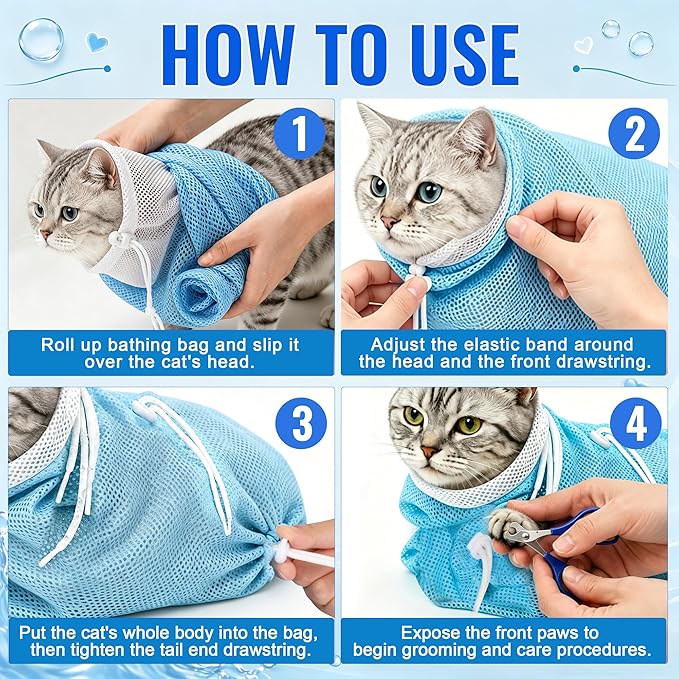 HOW TO USE

1

Roll up bathing bag and slip it over the cat's head.

2

Adjust the elastic band around the head and the front drawstring.

3

Put the cat's whole body into the bag, then tighten the tail end drawstring.

4

Expose the front paws to begin grooming and care procedures.