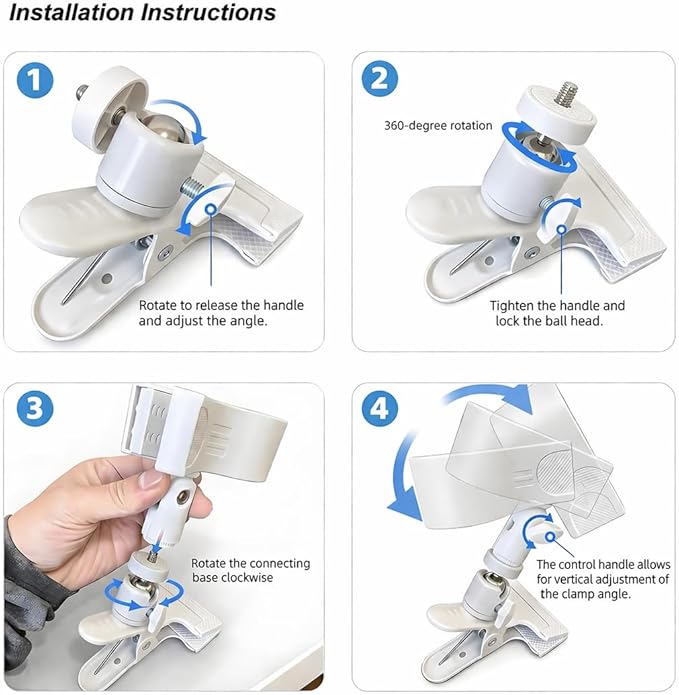 Installation Instructions

1

Rotate to release the handle and adjust the angle.

2

360-degree rotation

Tighten the handle and lock the ball head.

3

Rotate the connecting base clockwise

4

The control handle allows for vertical adjustment of the clamp angle.