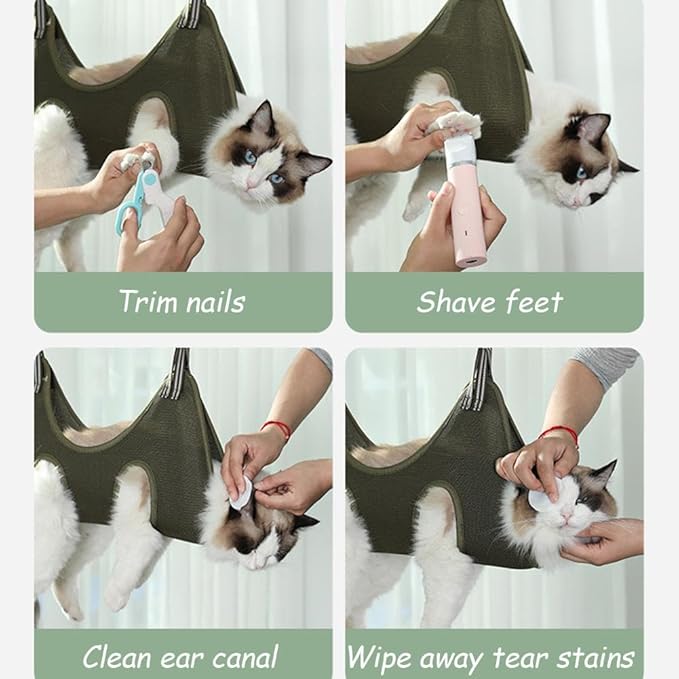 Trim nails

Shave feet

Clean ear canal

Wipe away tear stains