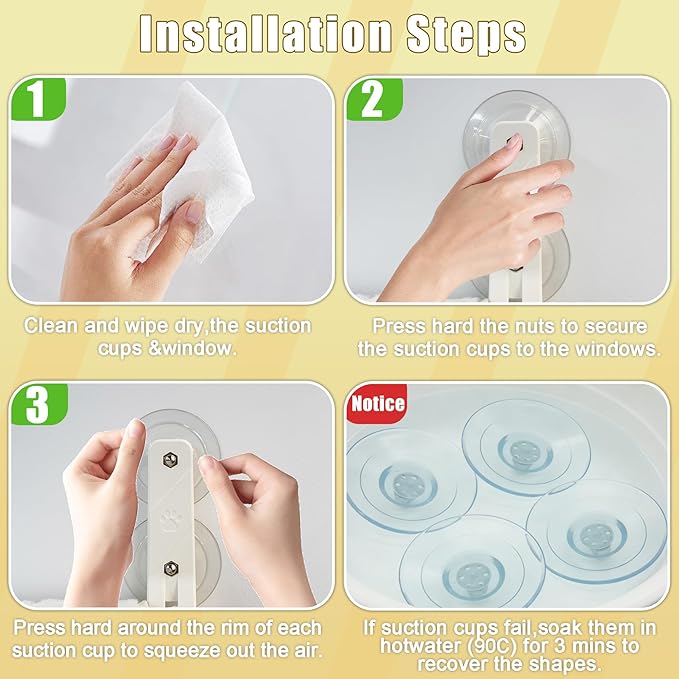 Installation Steps

1

Clean and wipe dry,the suction cups &window.

2

Press hard the nuts to secure the suction cups to the windows.

3

Press hard around the rim of each suction cup to squeeze out the air.

Notice

If suction cups fail,soak them in hotwater (90C) for 3 mins to recover the shapes.