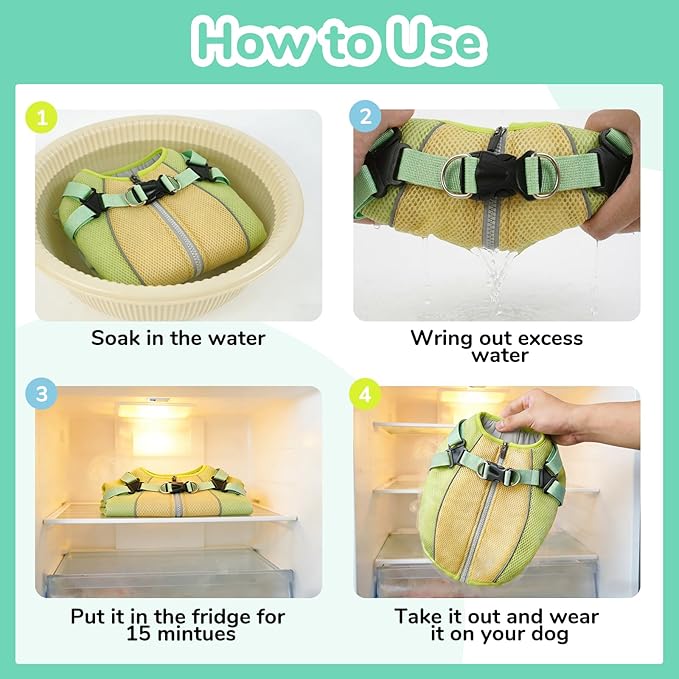 How to Use

1

Soak in the water

2

Wring out excess water

3

Put it in the fridge for 15 mintues

4

Take it out and wear it on your dog