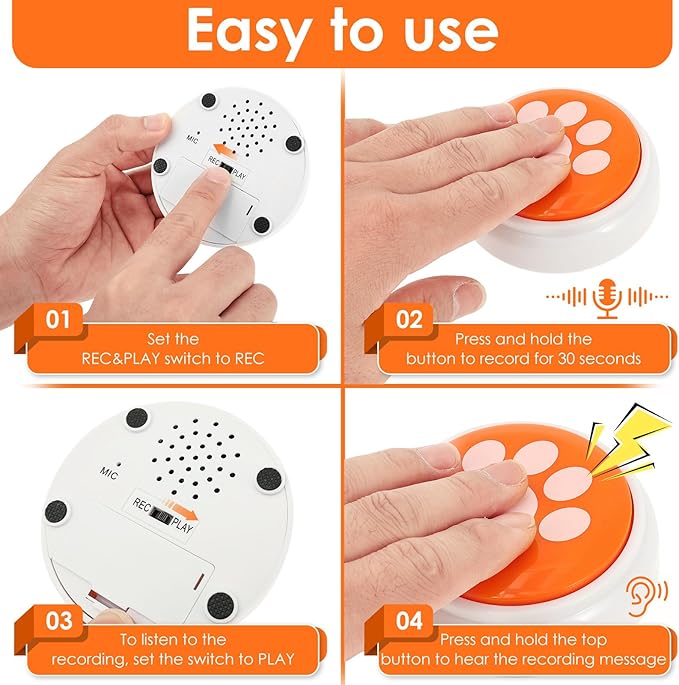 Easy to use

MIC
REC PLAY

01
Set the REC&PLAY switch to REC

02
Press and hold the button to record for 30 seconds

MIC
REC PLAY

03
To listen to the recording, set the switch to PLAY

04
Press and hold the top button to hear the recording message