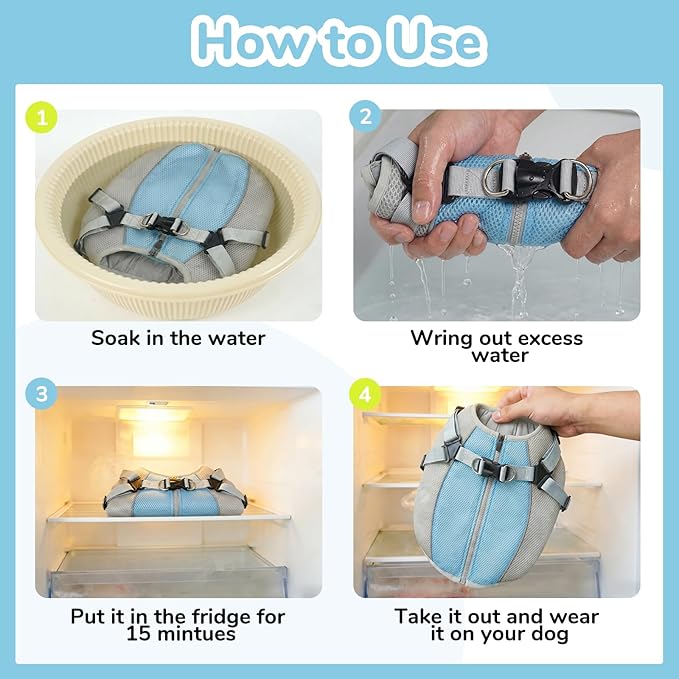 How to Use

1

Soak in the water

2

Wring out excess water

3

Put it in the fridge for 15 mintues

4

Take it out and wear it on your dog