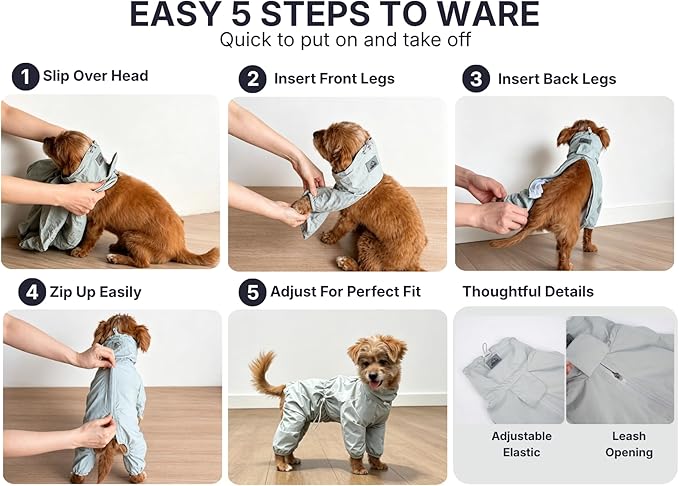 EASY 5 STEPS TO WARE

Quick to put on and take off

1 Slip Over Head

2 Insert Front Legs

3 Insert Back Legs

4 Zip Up Easily

5 Adjust For Perfect Fit

Thoughtful Details

Adjustable Elastic

Leash Opening