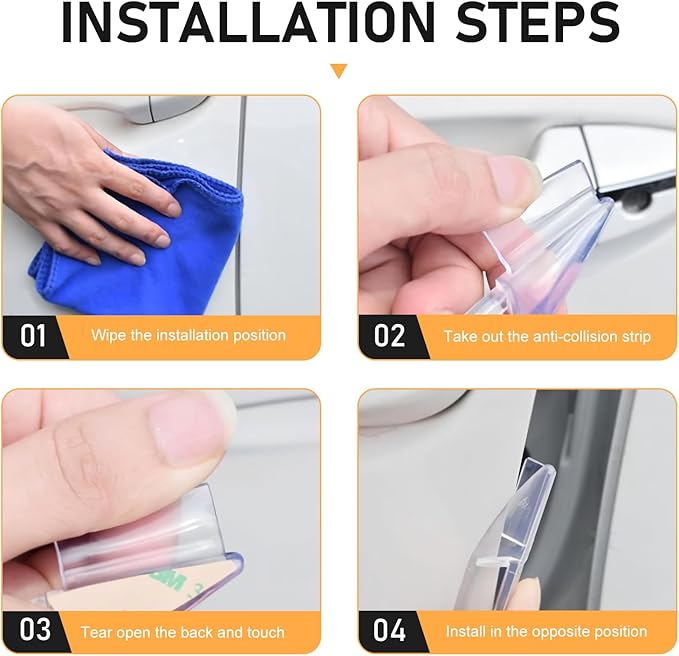 INSTALLATION STEPS

01 Wipe the installation position

02 Take out the anti-collision strip

03 Tear open the back and touch

04 Install in the opposite position