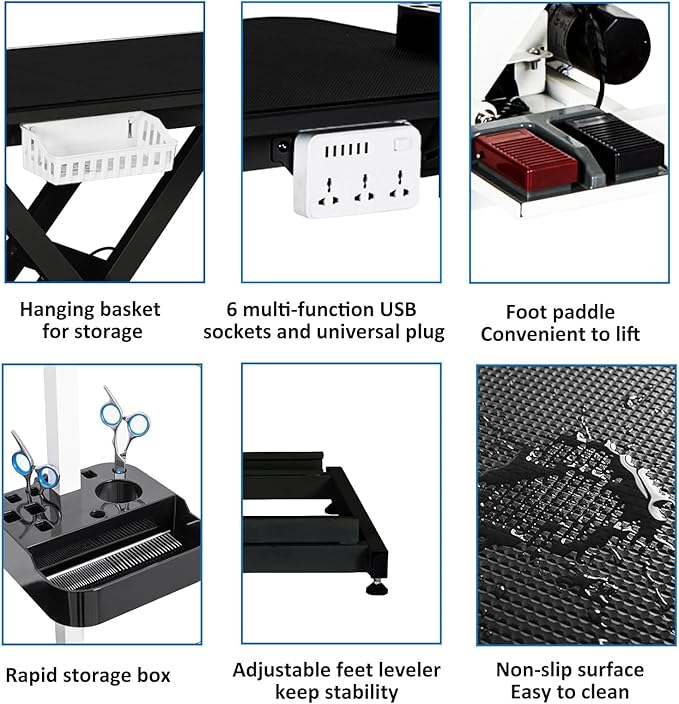 Hanging basket
for storage

6 multi-function USB
sockets and universal plug

Foot paddle
Convenient to lift

Rapid storage box

Adjustable feet leveler
keep stability

Non-slip surface
Easy to clean