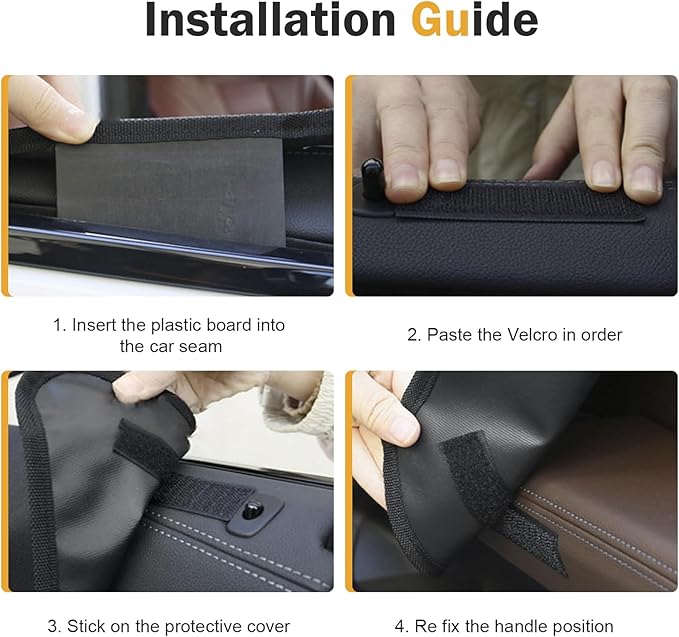 Installation Guide

1. Insert the plastic board into the car seam

2. Paste the Velcro in order

3. Stick on the protective cover

4. Re fix the handle position