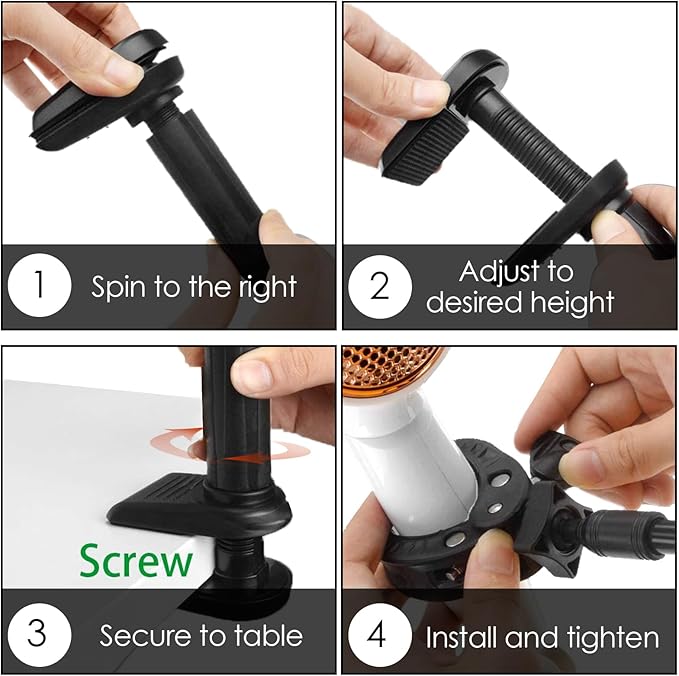 1 Spin to the right

2 Adjust to desired height

Screw

3 Secure to table

4 Install and tighten