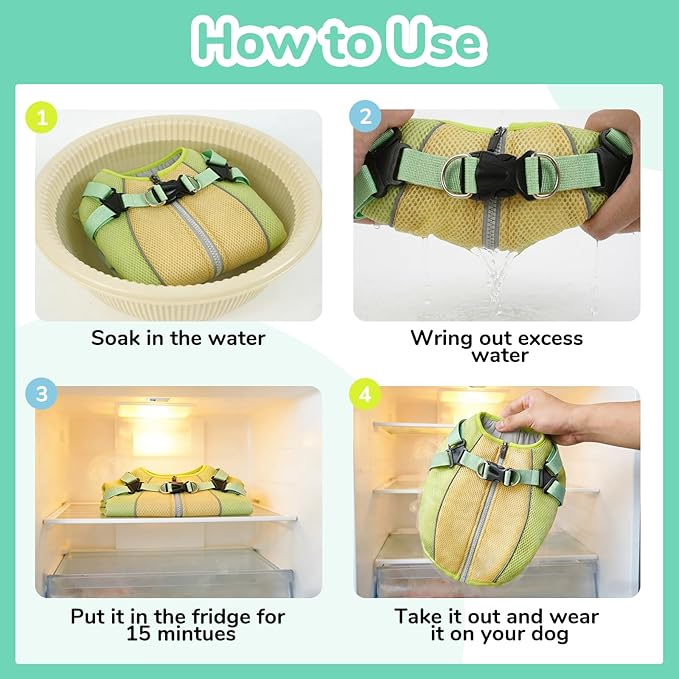 How to Use

1

Soak in the water

2

Wring out excess water

3

Put it in the fridge for 15 mintues

4

Take it out and wear it on your dog