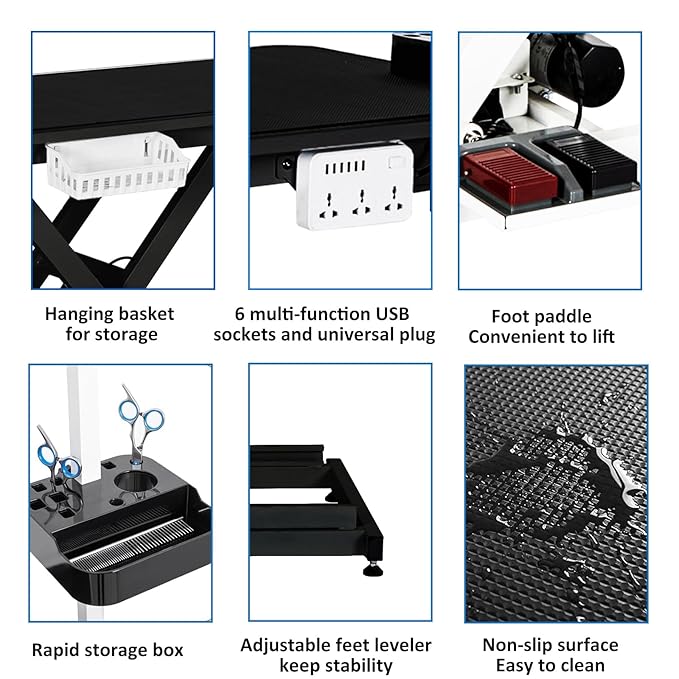 Hanging basket
for storage

6 multi-function USB
sockets and universal plug

Foot paddle
Convenient to lift

Rapid storage box

Adjustable feet leveler
keep stability

Non-slip surface
Easy to clean