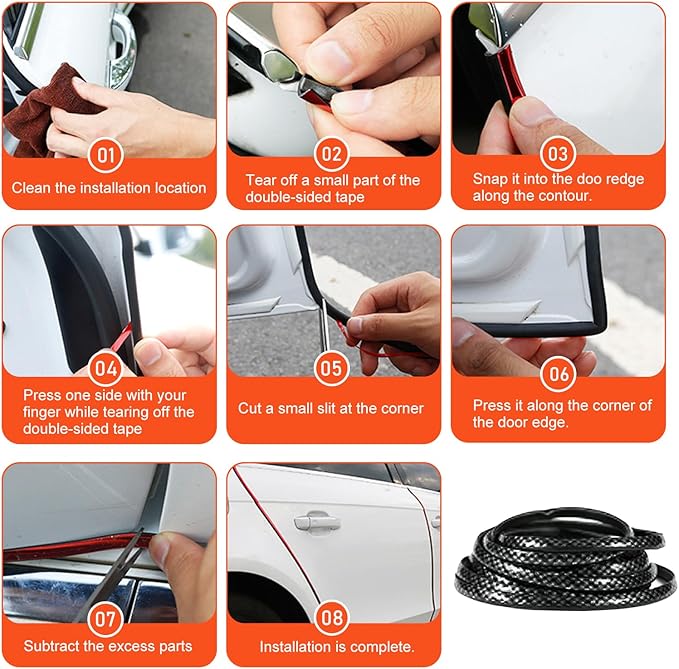 01
Clean the installation location

02
Tear off a small part of the double-sided tape

03
Snap it into the doo redge along the contour.

04
Press one side with your finger while tearing off the double-sided tape

05
Cut a small slit at the corner

06
Press it along the corner of the door edge.

07
Subtract the excess parts

08
Installation is complete.