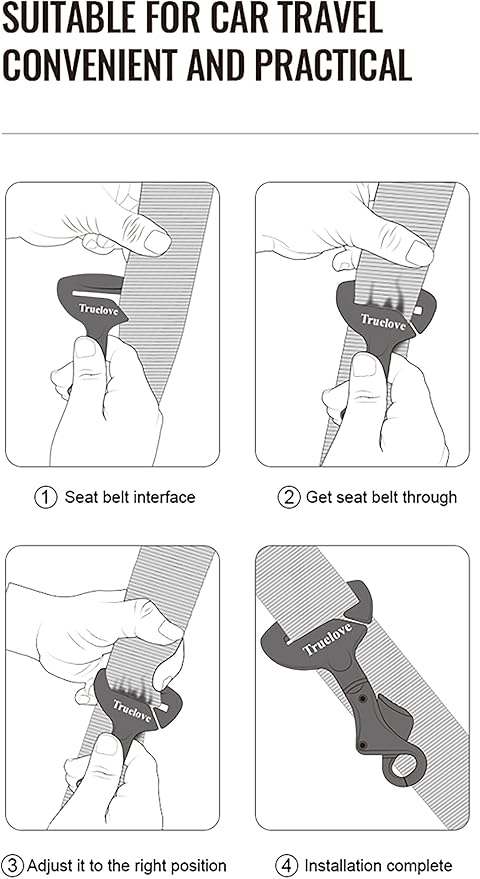 SUITABLE FOR CAR TRAVEL
CONVENIENT AND PRACTICAL

Truelove

① Seat belt interface

Truelove

② Get seat belt through

Truelove

③ Adjust it to the right position

Truelove

④ Installation complete