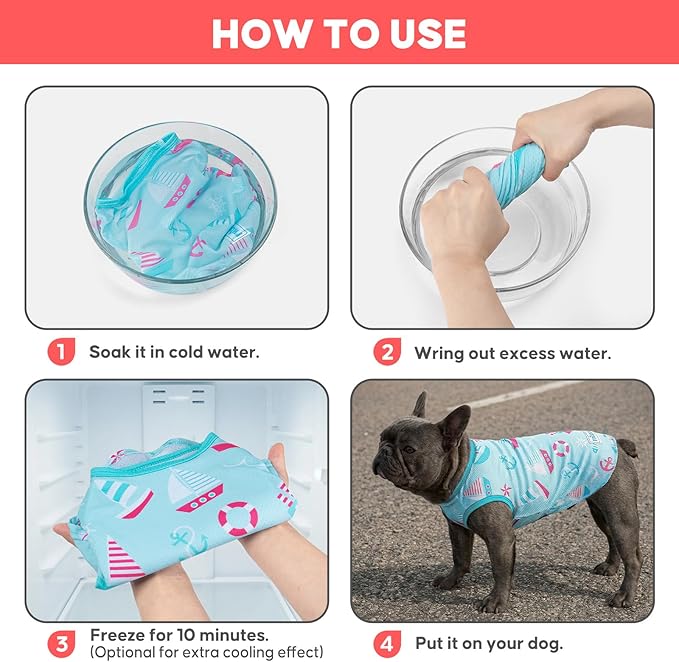 HOW TO USE

1 Soak it in cold water.

2 Wring out excess water.

3 Freeze for 10 minutes. (Optional for extra cooling effect)

4 Put it on your dog.