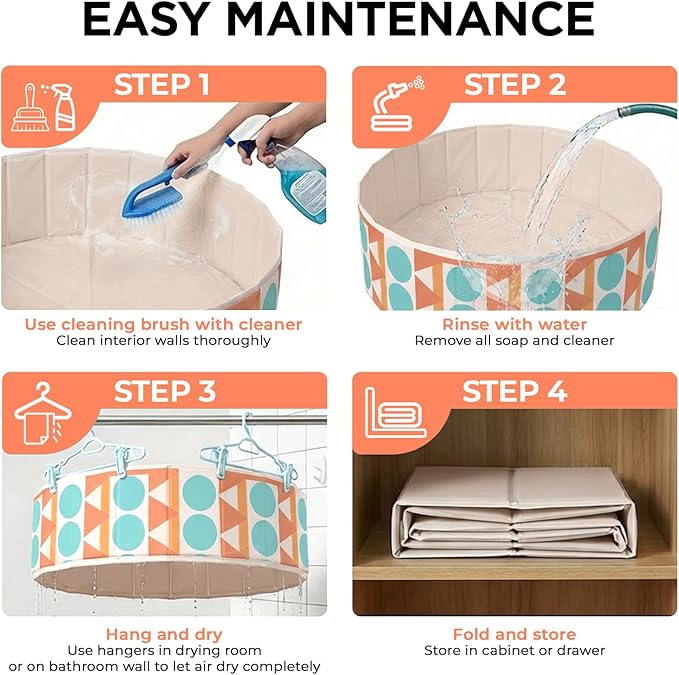 EASY MAINTENANCE

STEP 1

Use cleaning brush with cleaner
Clean interior walls thoroughly

STEP 2

Rinse with water
Remove all soap and cleaner

STEP 3

Hang and dry
Use hangers in drying room or on bathroom wall to let air dry completely

STEP 4

Fold and store
Store in cabinet or drawer