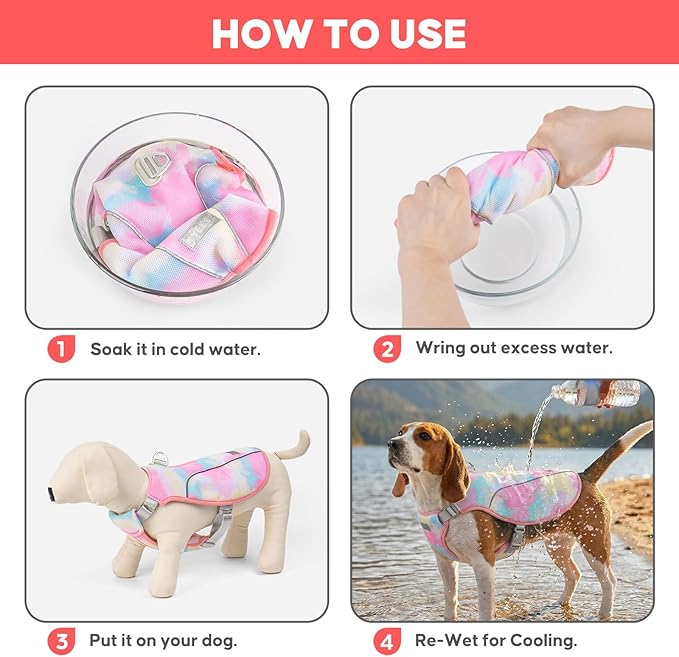 HOW TO USE

1 Soak it in cold water.

2 Wring out excess water.

3 Put it on your dog.

4 Re-Wet for Cooling.