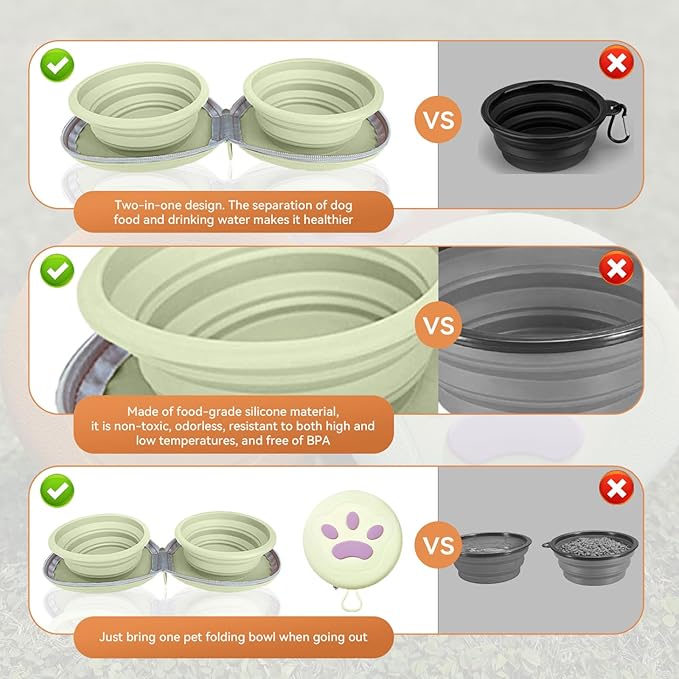 VS

Two-in-one design. The separation of dog food and drinking water makes it healthier

VS

Made of food-grade silicone material, it is non-toxic, odorless, resistant to both high and low temperatures, and free of BPA

VS

Just bring one pet folding bowl when going out