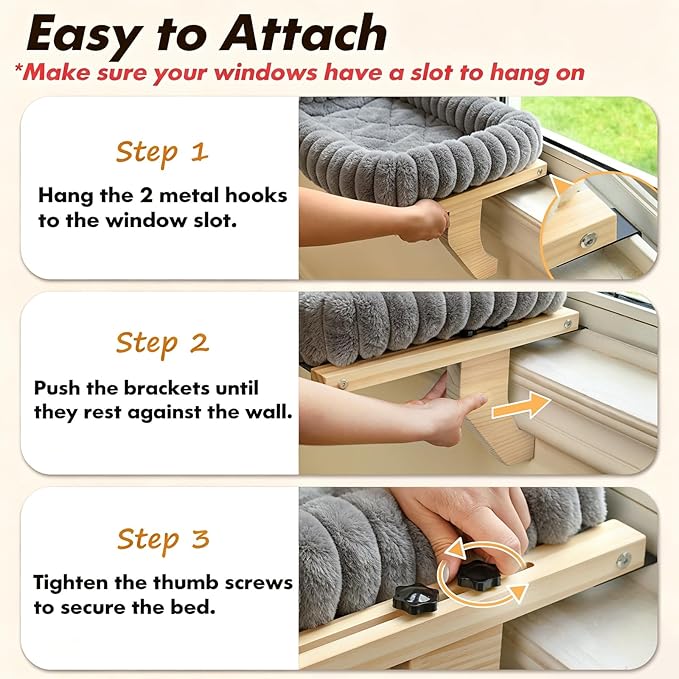 Easy to Attach
*Make sure your windows have a slot to hang on

Step 1
Hang the 2 metal hooks to the window slot.

Step 2
Push the brackets until they rest against the wall.

Step 3
Tighten the thumb screws to secure the bed.