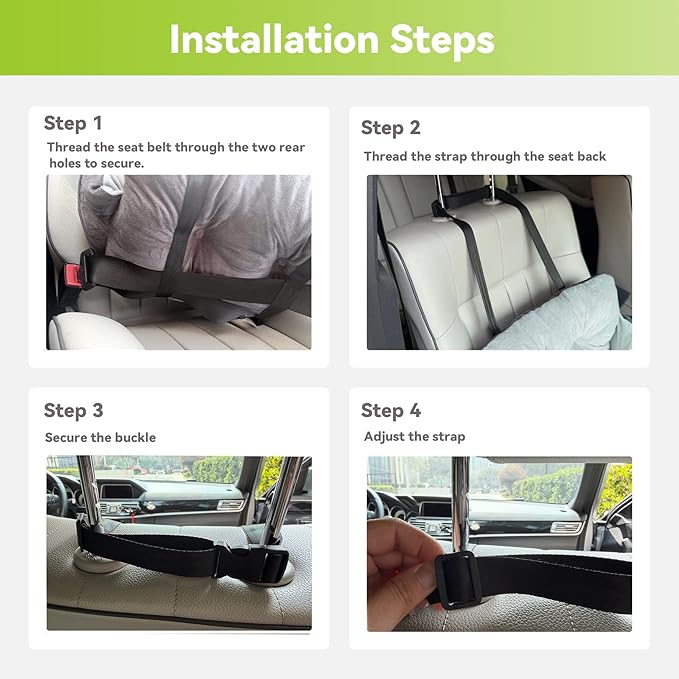 Installation Steps

Step 1

Thread the seat belt through the two rear holes to secure.

Step 2

Thread the strap through the seat back

Step 3

Secure the buckle

Step 4

Adjust the strap