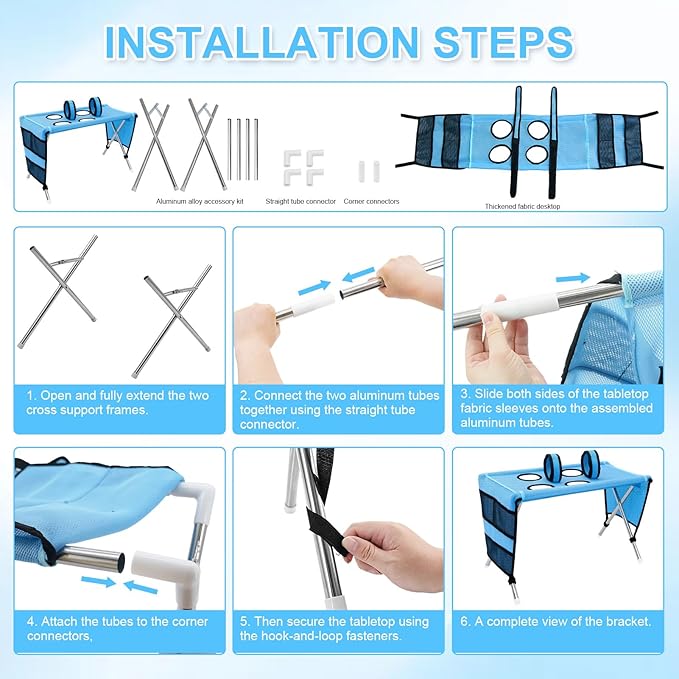 INSTALLATION STEPS

Aluminum alloy accessory kit

Straight tube connector

Corner connectors

Thickened fabric desktop

1. Open and fully extend the two cross support frames.

2. Connect the two aluminum tubes together using the straight tube connector.

3. Slide both sides of the tabletop fabric sleeves onto the assembled aluminum tubes.

4. Attach the tubes to the corner connectors,

5. Then secure the tabletop using the hook-and-loop fasteners.

6. A complete view of the bracket.