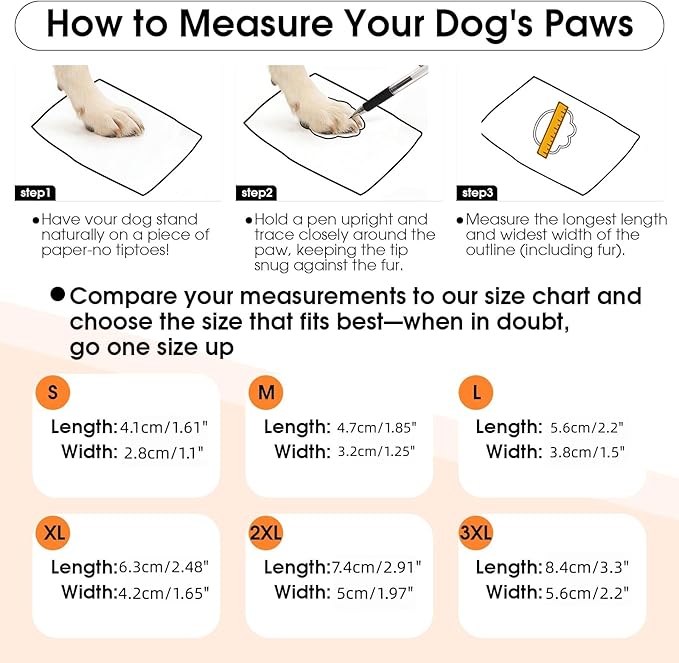 How to Measure Your Dog's Paws

step1

●Have your dog stand naturally on a piece of paper-no tiptoes!

step2

●Hold a pen upright and trace closely around the paw, keeping the tip snug against the fur.

step3

●Measure the longest length and widest width of the outline (including fur).

●Compare your measurements to our size chart and choose the size that fits best—when in doubt, go one size up

S
Length: 4.1cm/1.61"
Width: 2.8cm/1.1"

M
Length: 4.7cm/1.85"
Width: 3.2cm/1.25"

L
Length: 5.6cm/2.2"
Width: 3.8cm/1.5"

XL
Length: 6.3cm/2.48"
Width: 4.2cm/1.65"

2XL
Length: 7.4cm/2.91"
Width: 5cm/1.97"

3XL
Length: 8.4cm/3.3"
Width: 5.6cm/2.2"