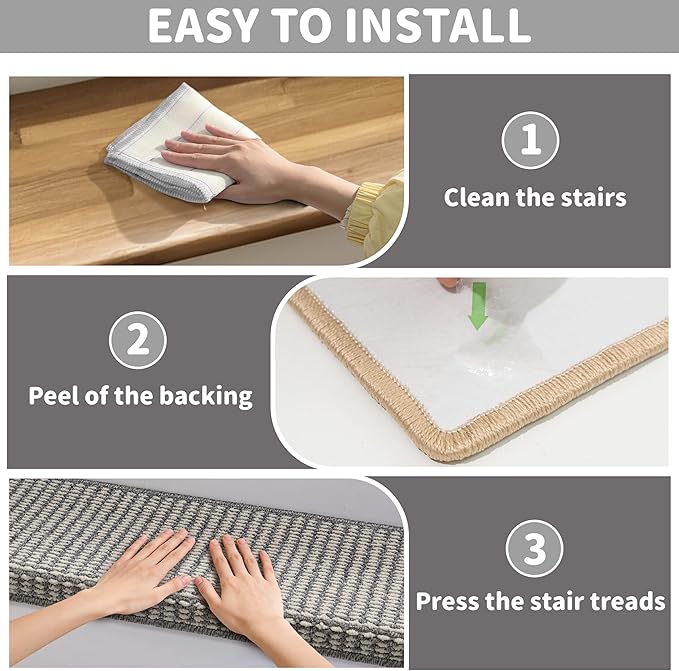 EASY TO INSTALL

1
Clean the stairs

2
Peel of the backing

3
Press the stair treads