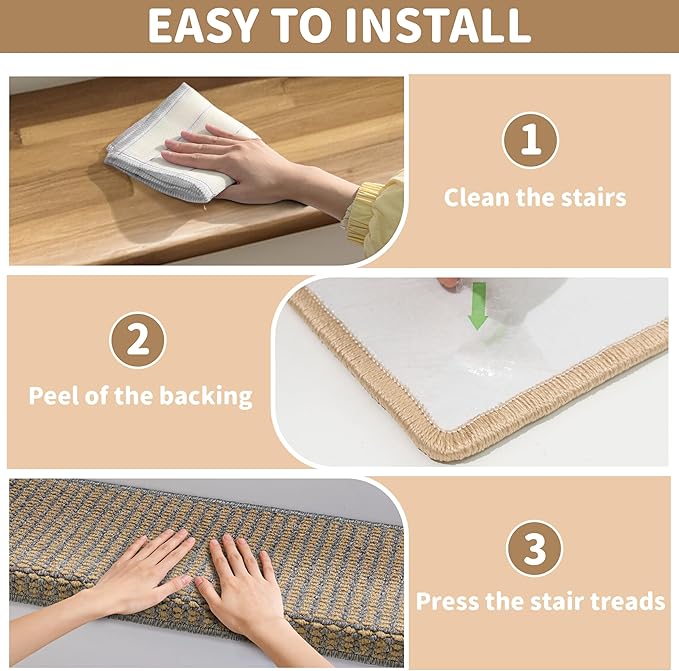 EASY TO INSTALL

1

Clean the stairs

2

Peel of the backing

3

Press the stair treads