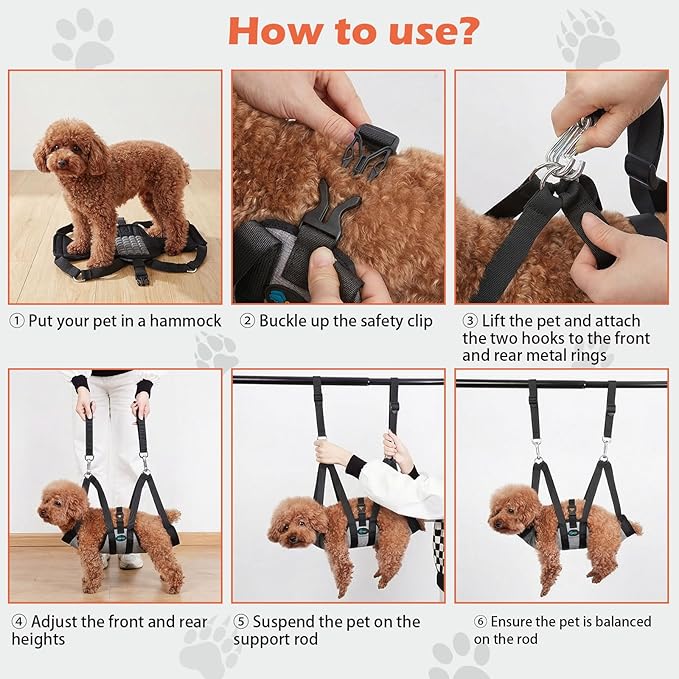 How to use?

① Put your pet in a hammock

② Buckle up the safety clip

③ Lift the pet and attach the two hooks to the front and rear metal rings

④ Adjust the front and rear heights

⑤ Suspend the pet on the support rod

⑥ Ensure the pet is balanced on the rod