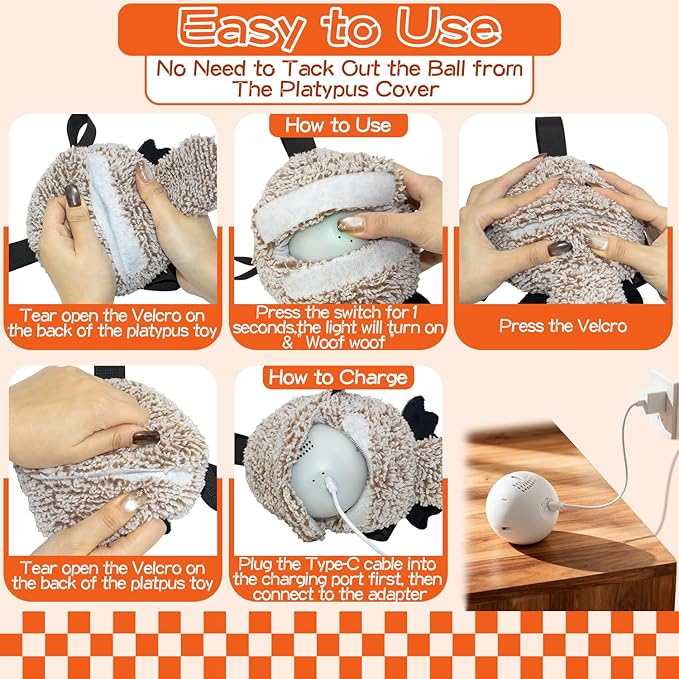 Easy to Use

No Need to Tack Out the Ball from The Platypus Cover

How to Use

Tear open the Velcro on the back of the platypus toy

Press the switch for 1 seconds,the light will turn on & " Woof woof "

Press the Velcro

How to Charge

Tear open the Velcro on the back of the platpus toy

Plug the Type-C cable into the charging port first, then connect to the adapter