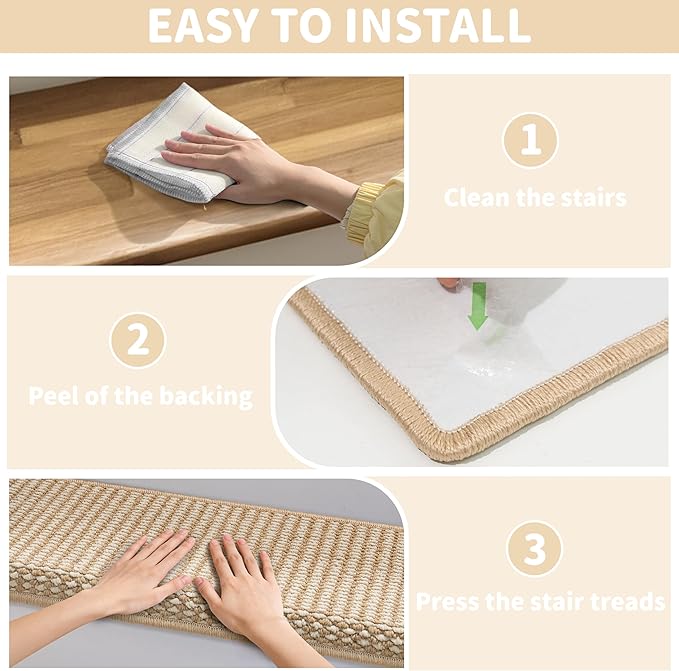 EASY TO INSTALL

1

Clean the stairs

2

Peel of the backing

3

Press the stair treads