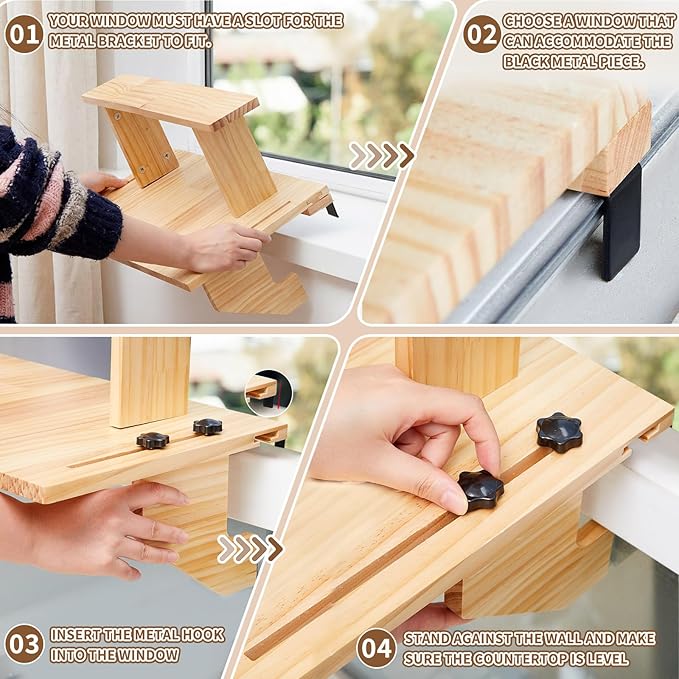 01 YOUR WINDOW MUST HAVE A SLOT FOR THE METAL BRACKET TO FIT.

02 CHOOSE A WINDOW THAT CAN ACCOMMODATE THE BLACK METAL PIECE.

03 INSERT THE METAL HOOK INTO THE WINDOW

04 STAND AGAINST THE WALL AND MAKE SURE THE COUNTERTOP IS LEVEL