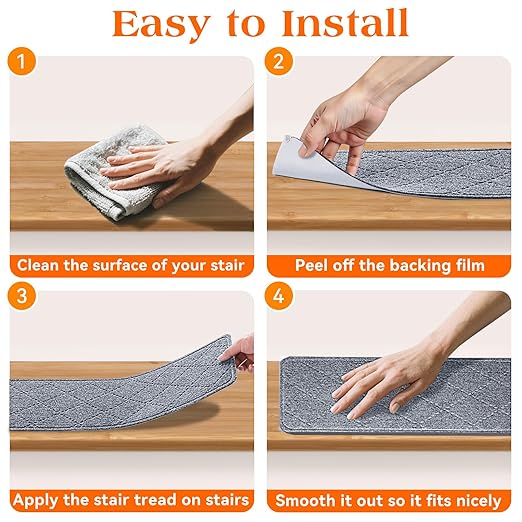 Easy to Install

1

Clean the surface of your stair

2

Peel off the backing film

3

Apply the stair tread on stairs

4

Smooth it out so it fits nicely