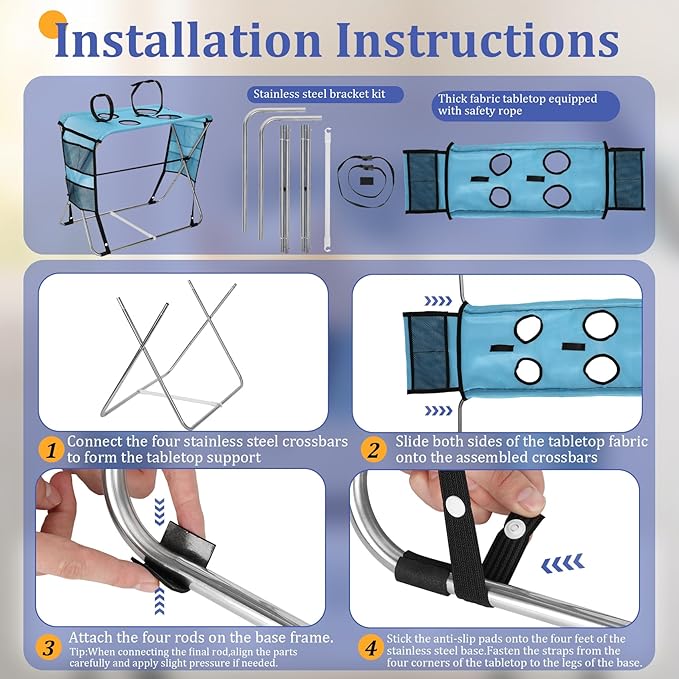 Installation Instructions

Stainless steel bracket kit

Thick fabric tabletop equipped with safety rope

1 Connect the four stainless steel crossbars to form the tabletop support

2 Slide both sides of the tabletop fabric onto the assembled crossbars

3 Attach the four rods on the base frame.
Tip:When connecting the final rod,align the parts carefully and apply slight pressure if needed.

4 Stick the anti-slip pads onto the four feet of the stainless steel base.Fasten the straps from the four corners of the tabletop to the legs of the base.